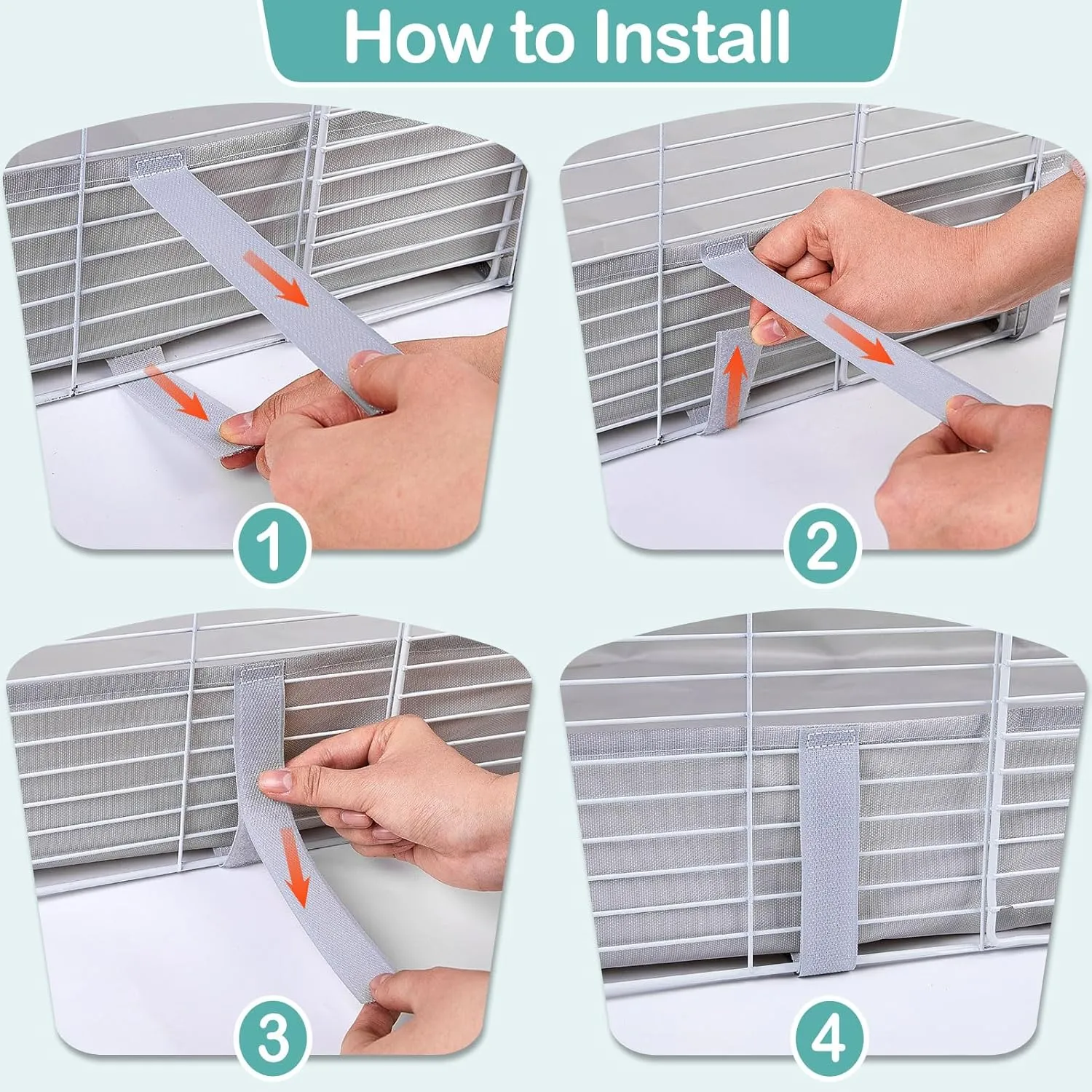 How to Install

1

2

3

4